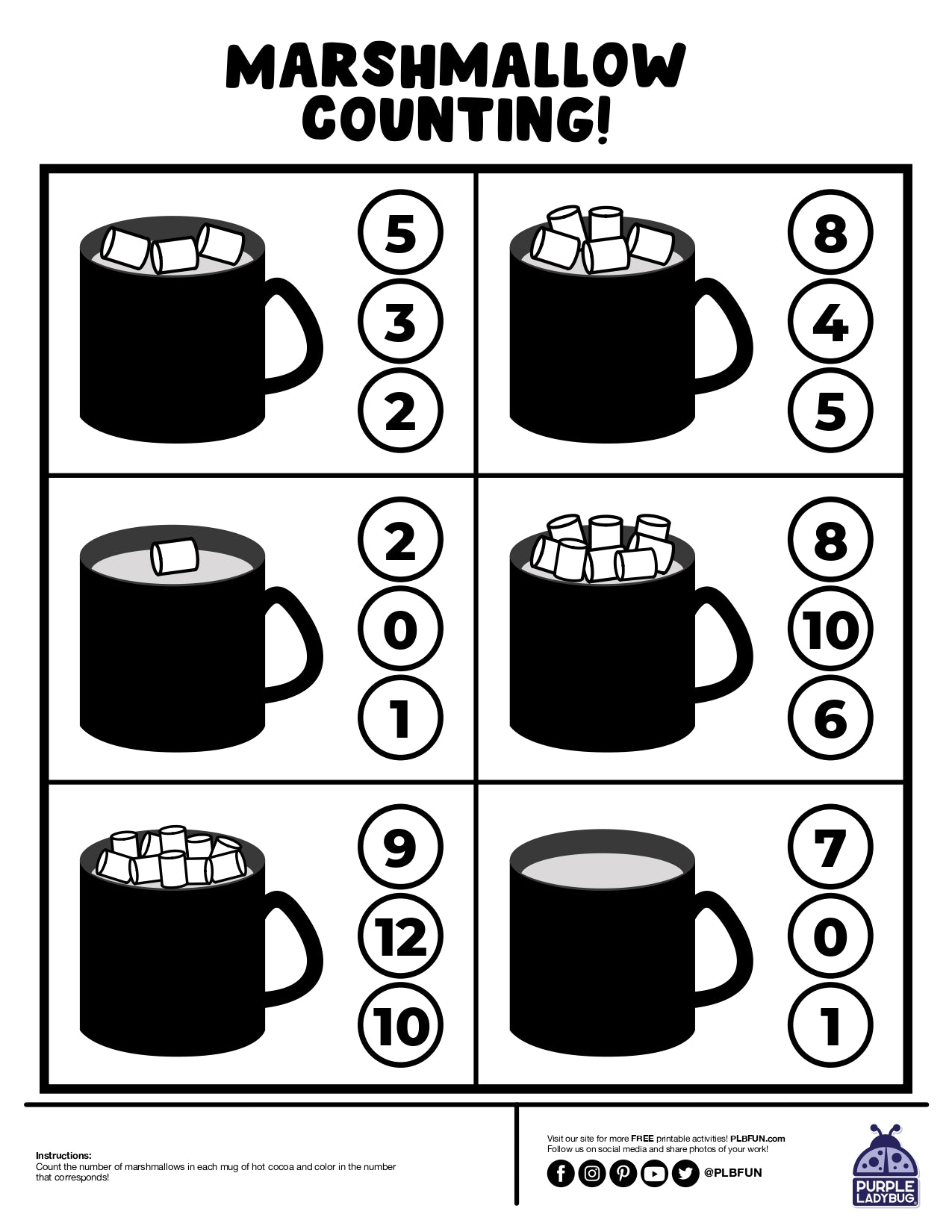 MARSHMALLOW COUNTING!

5
3
2

8
4
5

2
0
1

8
10
6

9
12
10

7
0
1

Instructions:
Count the number of marshmallows in each mug of hot cocoa and color in the number that corresponds!

Visit our site for more FREE printable activities! PLBFUN.com
Follow us on social media and share photos of your work!
@PLBFUN

PURPLE LADYBUG