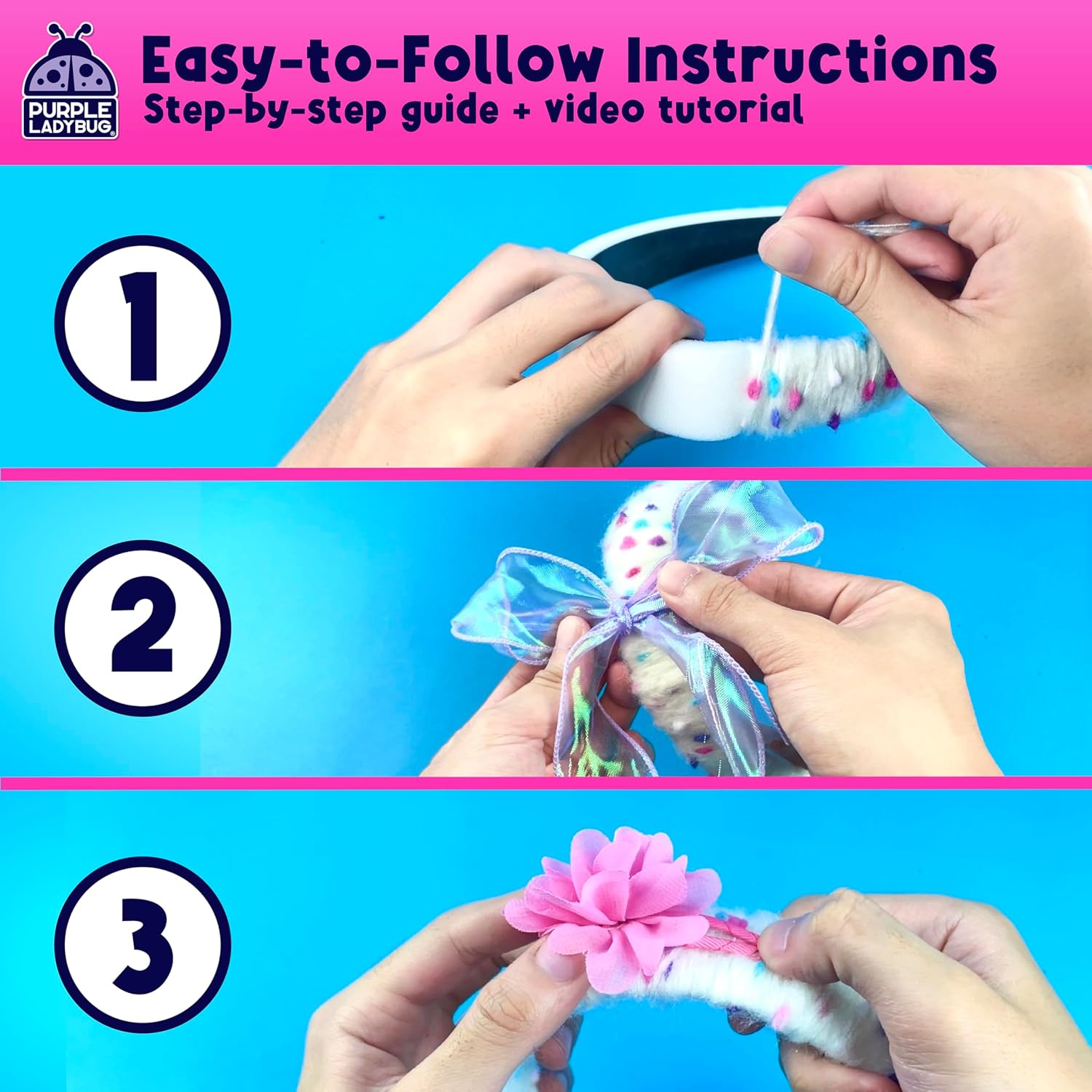 PURPLE LADYBUG®

Easy-to-Follow Instructions
Step-by-step guide + video tutorial

1

2

3