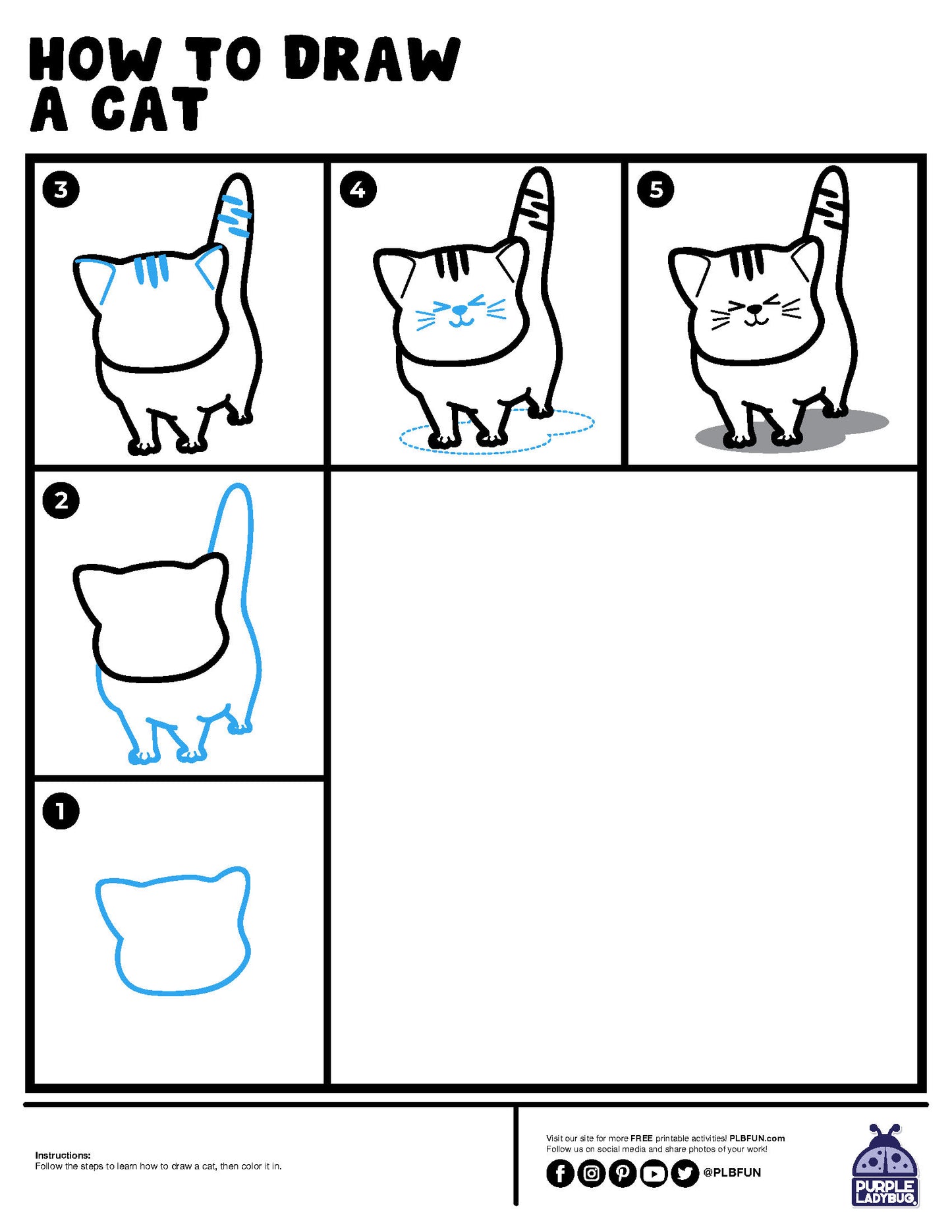 HOW TO DRAW A CAT

3

4

5

2

1

Instructions:
Follow the steps to learn how to draw a cat, then color it in.

Visit our site for more FREE printable activities! PLBFUN.com
Follow us on social media and share photos of your work!

@PLBFUN

PURPLE LADYBUG